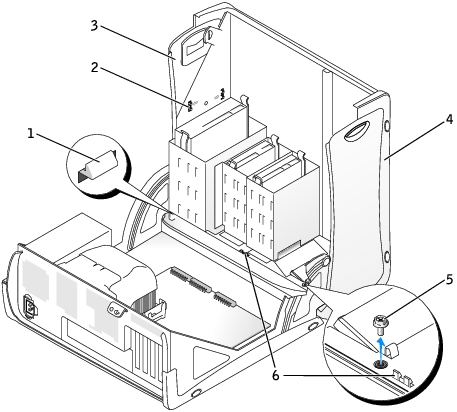 3
2
1
4
5
6