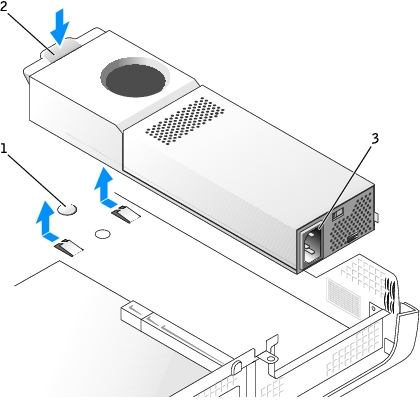 2
1
3